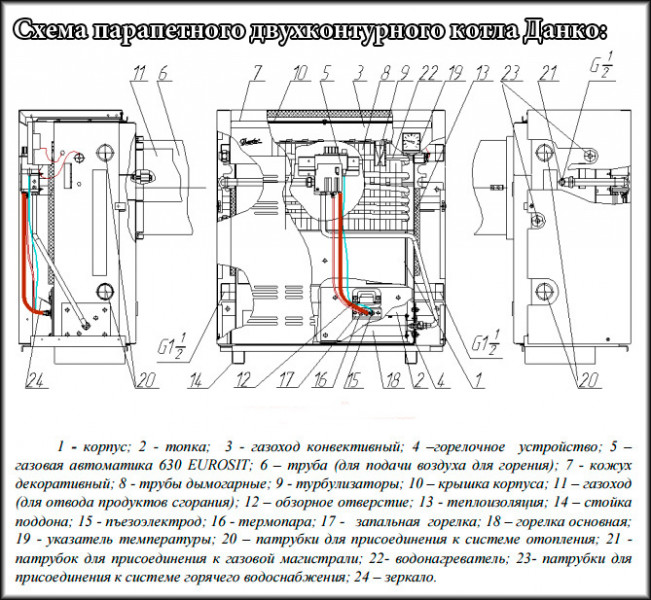 Схема парапетного двухконтурного котла Данко:

11 6 7 10 5 3 8 9 22 19 13 23 21 $G\frac{1}{2}$

$G1\frac{1}{2}$ $G1\frac{1}{2}$

24 20 14 12 17 16 15 18 2 4 1 20

1 - корпус; 2 - топка; 3 - газоход конвективный; 4 –горелочное устройство; 5 – газовая автоматика 630 EUROSIT; 6 – труба (для подачи воздуха для горения); 7 - кожух декоративный; 8 - трубы дымогарные; 9 - турбулизаторы; 10 – крышка корпуса; 11 – газоход (для отвода продуктов сгорания); 12 – обзорное отверстие; 13 - теплоизоляция; 14 – стойка поддона; 15 - пъезоэлектрод; 16 - термопара; 17 - запальная горелка; 18 – горелка основная; 19 - указатель температуры; 20 – патрубки для присоединения к системе отопления; 21 - патрубок для присоединения к газовой магистрали; 22- водонагреватель; 23- патрубки для присоединения к системе горячего водоснабжения; 24 – зеркало.